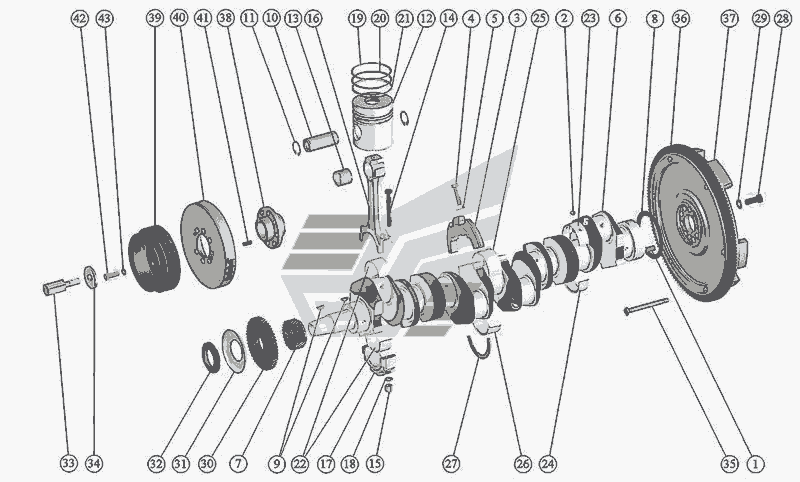 42 43 39 40 41 38 11 10 13 16 19 20 21 12 14 4 5 3 25 2 23 6 8 36 37 29 28

33 34 32 31 30 7 9 22 17 18 15 27 26 24 35 1